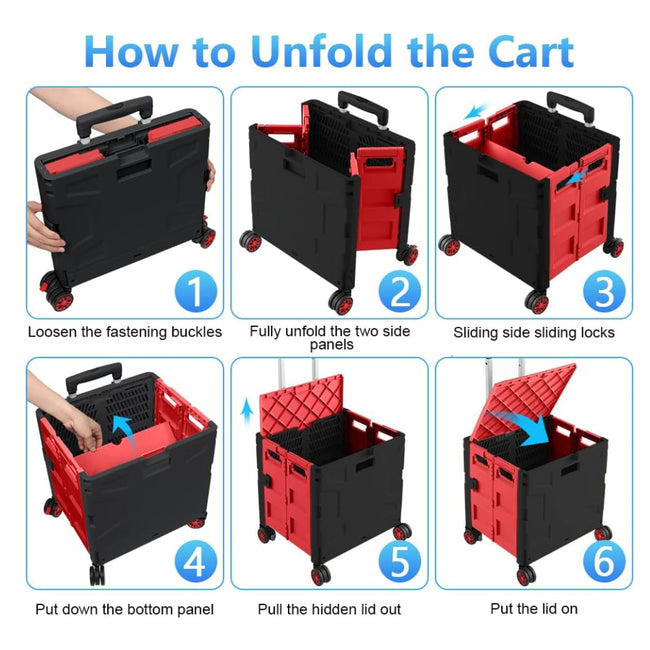 How to Unfold the Cart

1
Loosen the fastening buckles

2
Fully unfold the two side panels

3
Sliding side sliding locks

4
Put down the bottom panel

5
Pull the hidden lid out

6
Put the lid on