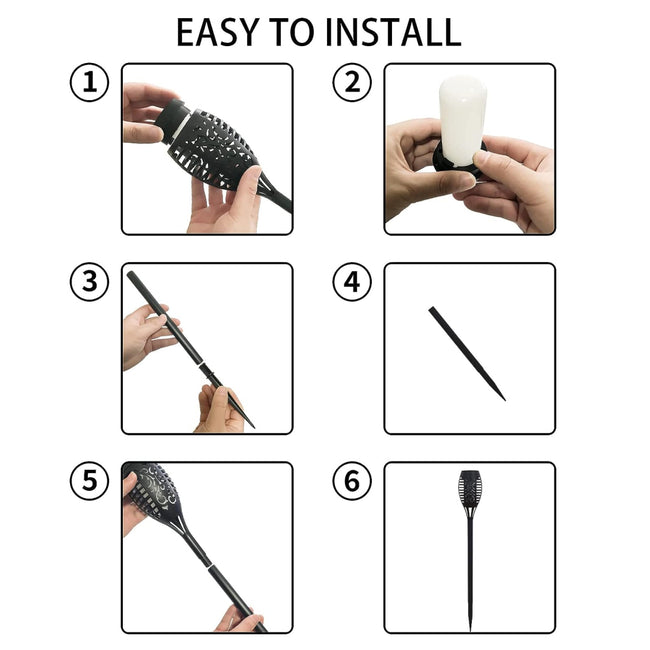 EASY TO INSTALL

1

2

3

4

5

6