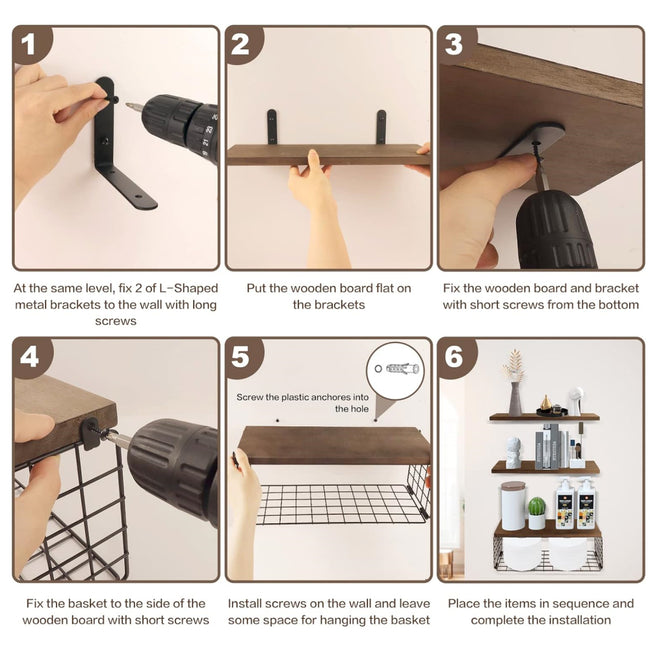 1

At the same level, fix 2 of L-Shaped metal brackets to the wall with long screws

2

Put the wooden board flat on the brackets

3

Fix the wooden board and bracket with short screws from the bottom

4

Fix the basket to the side of the wooden board with short screws

5

Screw the plastic anchores into the hole

Install screws on the wall and leave some space for hanging the basket

6

Place the items in sequence and complete the installation